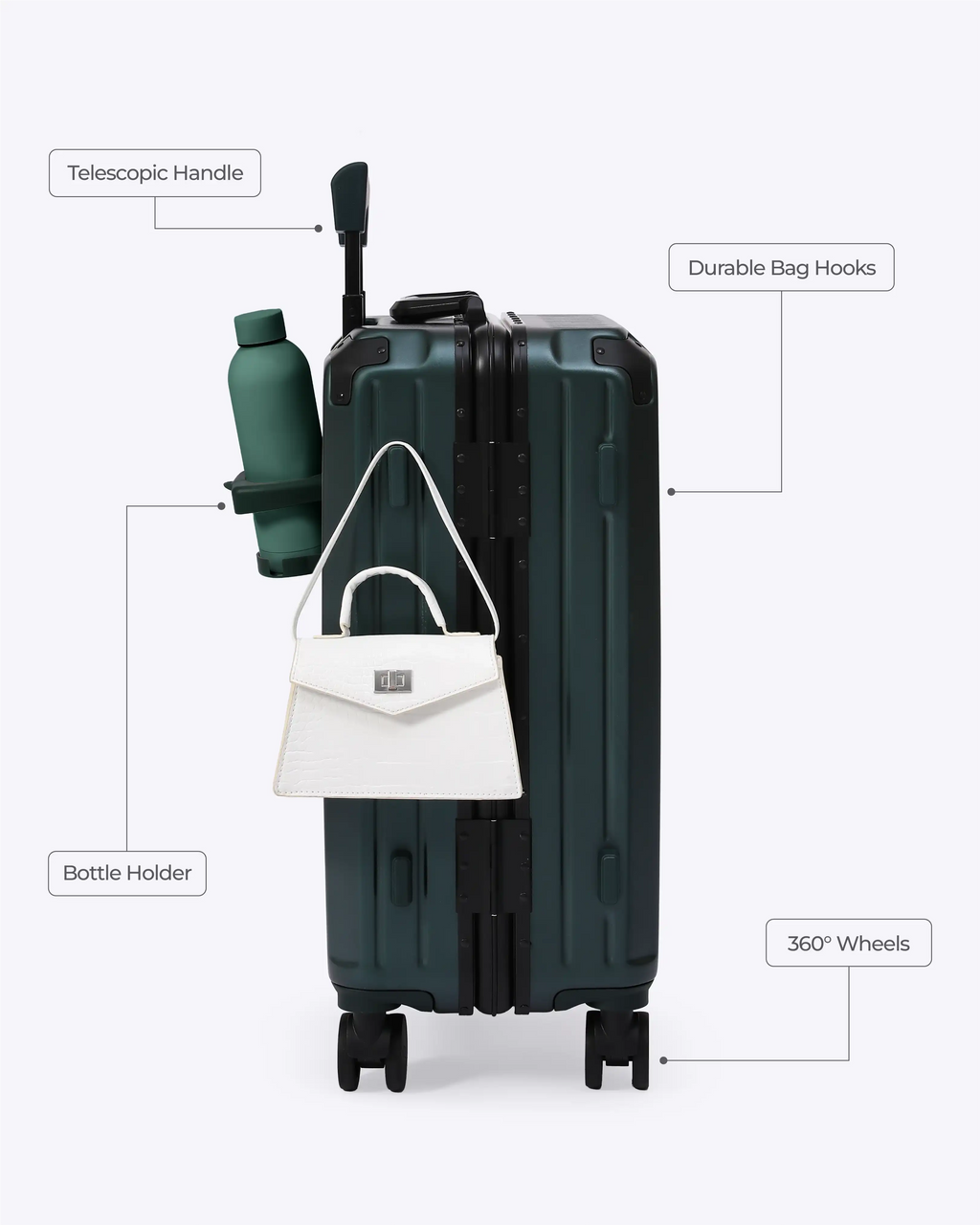 Telescopic Handle

Durable Bag Hooks

Bottle Holder

360° Wheels