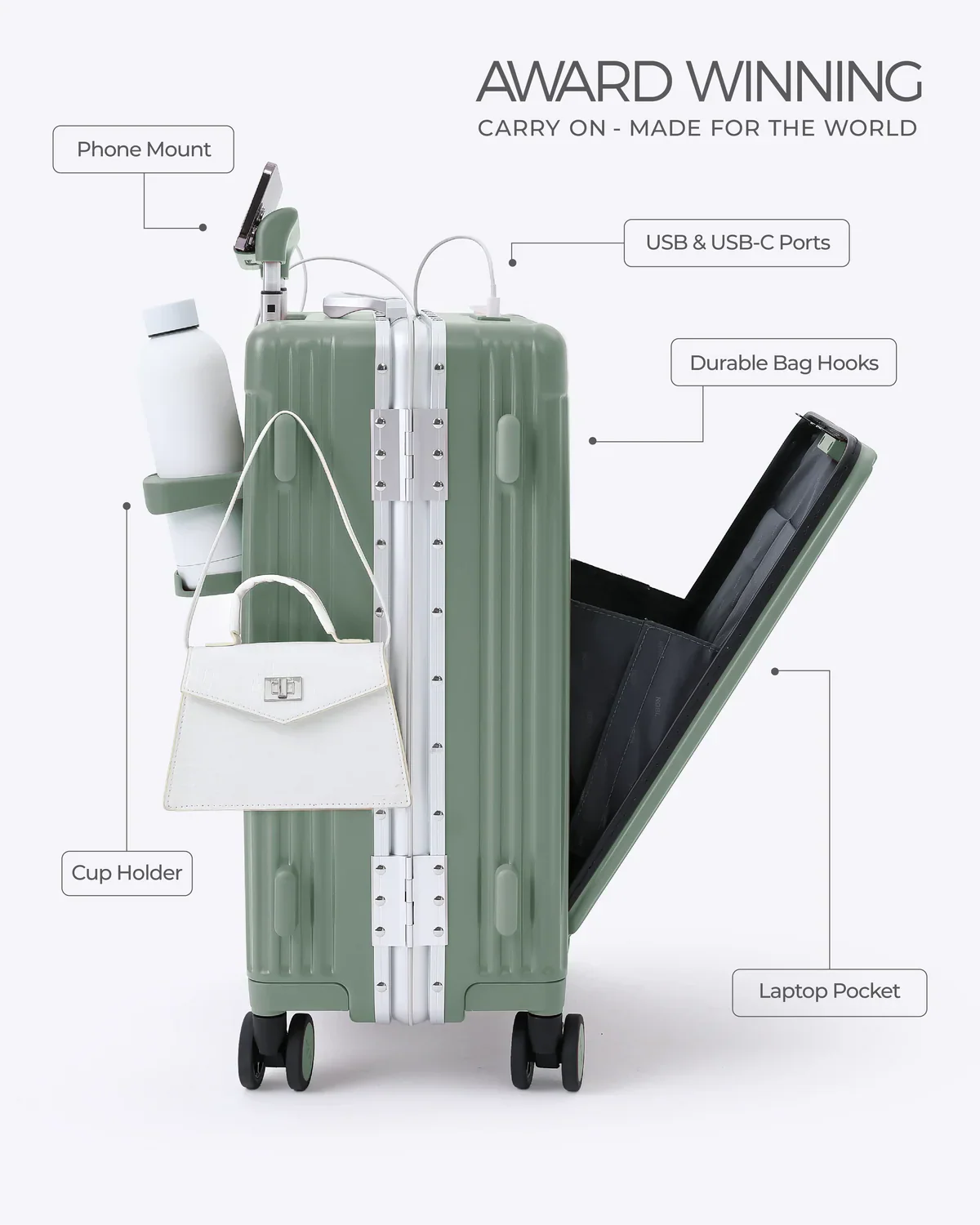 AWARD WINNING
CARRY ON - MADE FOR THE WORLD

Phone Mount

USB & USB-C Ports

Durable Bag Hooks

Cup Holder

Laptop Pocket