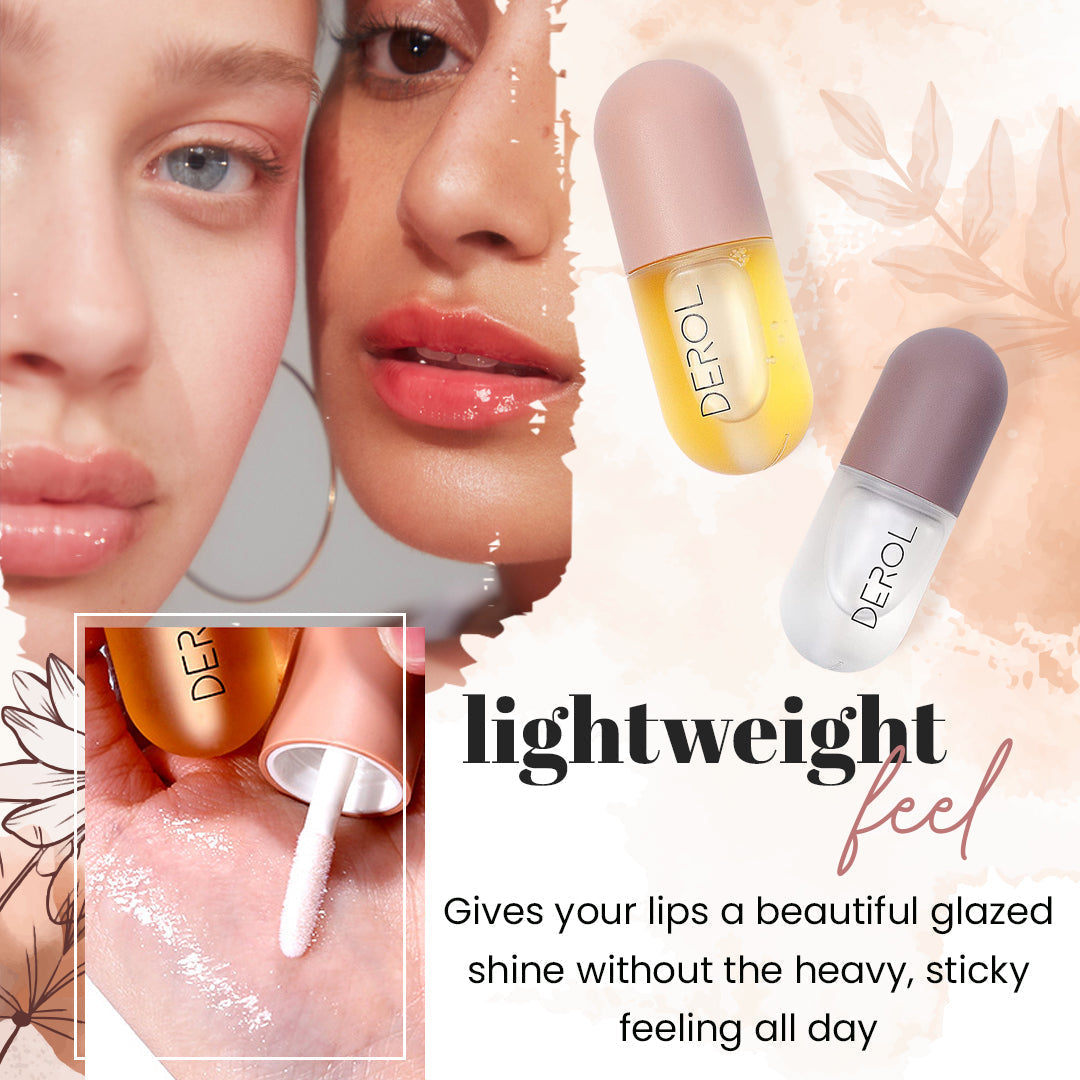 DEROL

DEROL

DER

lightweight feel

Gives your lips a beautiful glazed shine without the heavy, sticky feeling all day