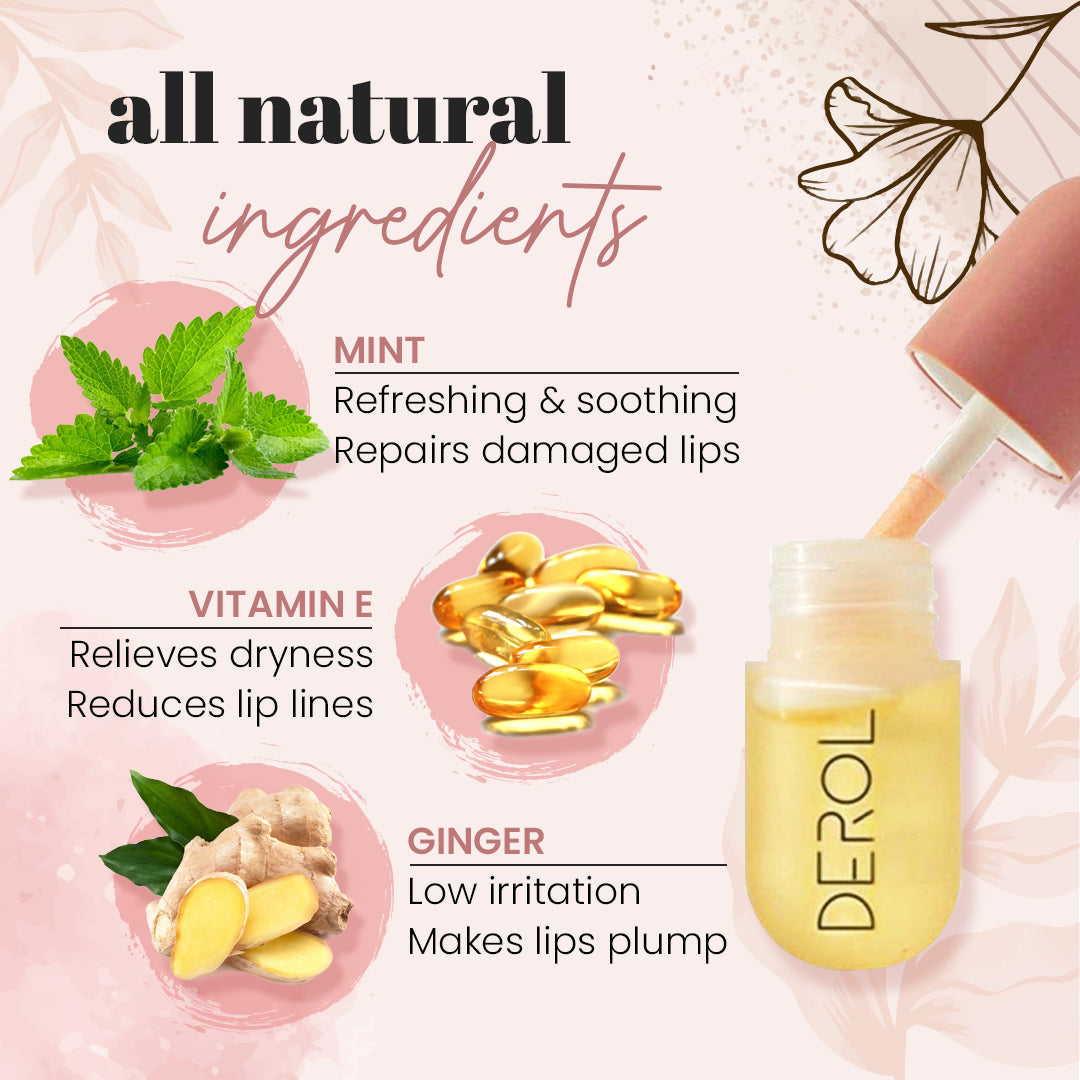 all natural
ingredients

MINT
Refreshing & soothing
Repairs damaged lips

VITAMIN E
Relieves dryness
Reduces lip lines

GINGER
Low irritation
Makes lips plump

DEROL