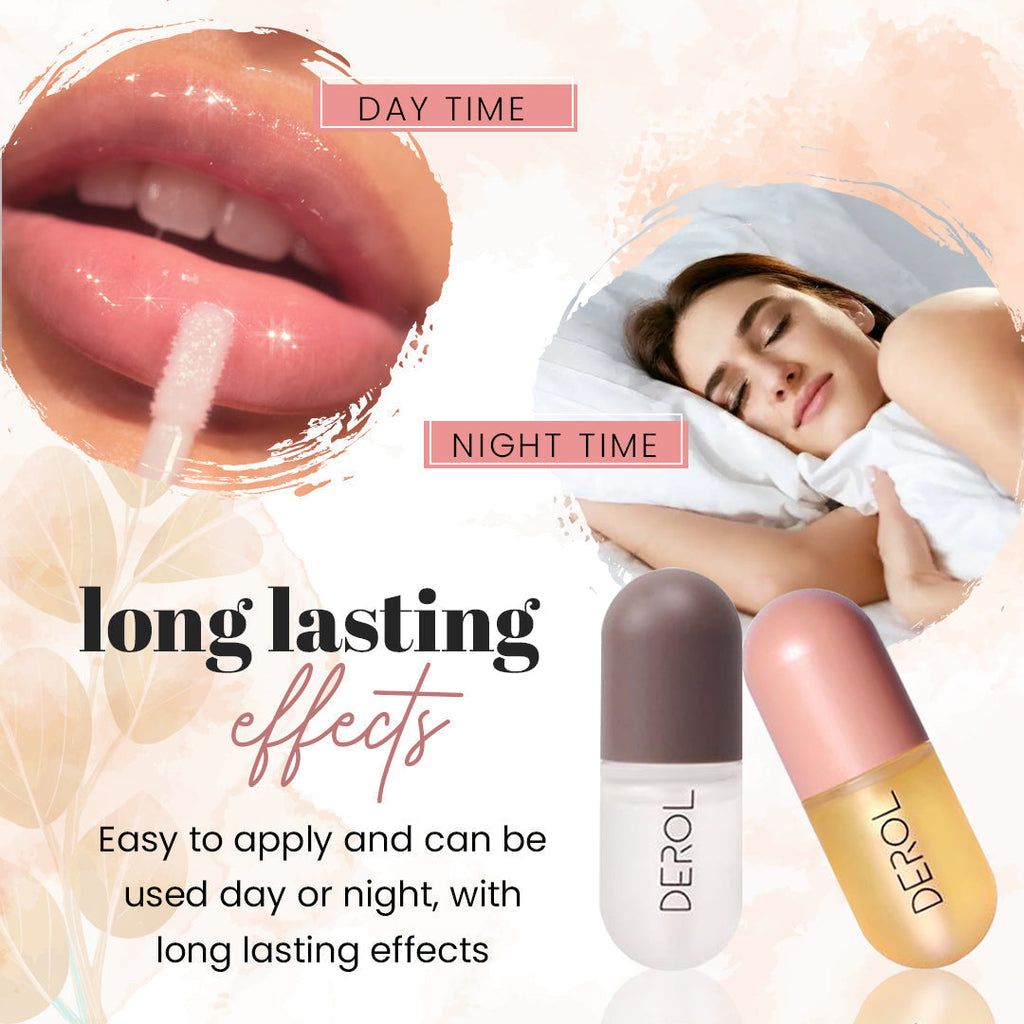 DAY TIME

NIGHT TIME

long lasting effects

Easy to apply and can be used day or night, with long lasting effects

DEROL

DEROL