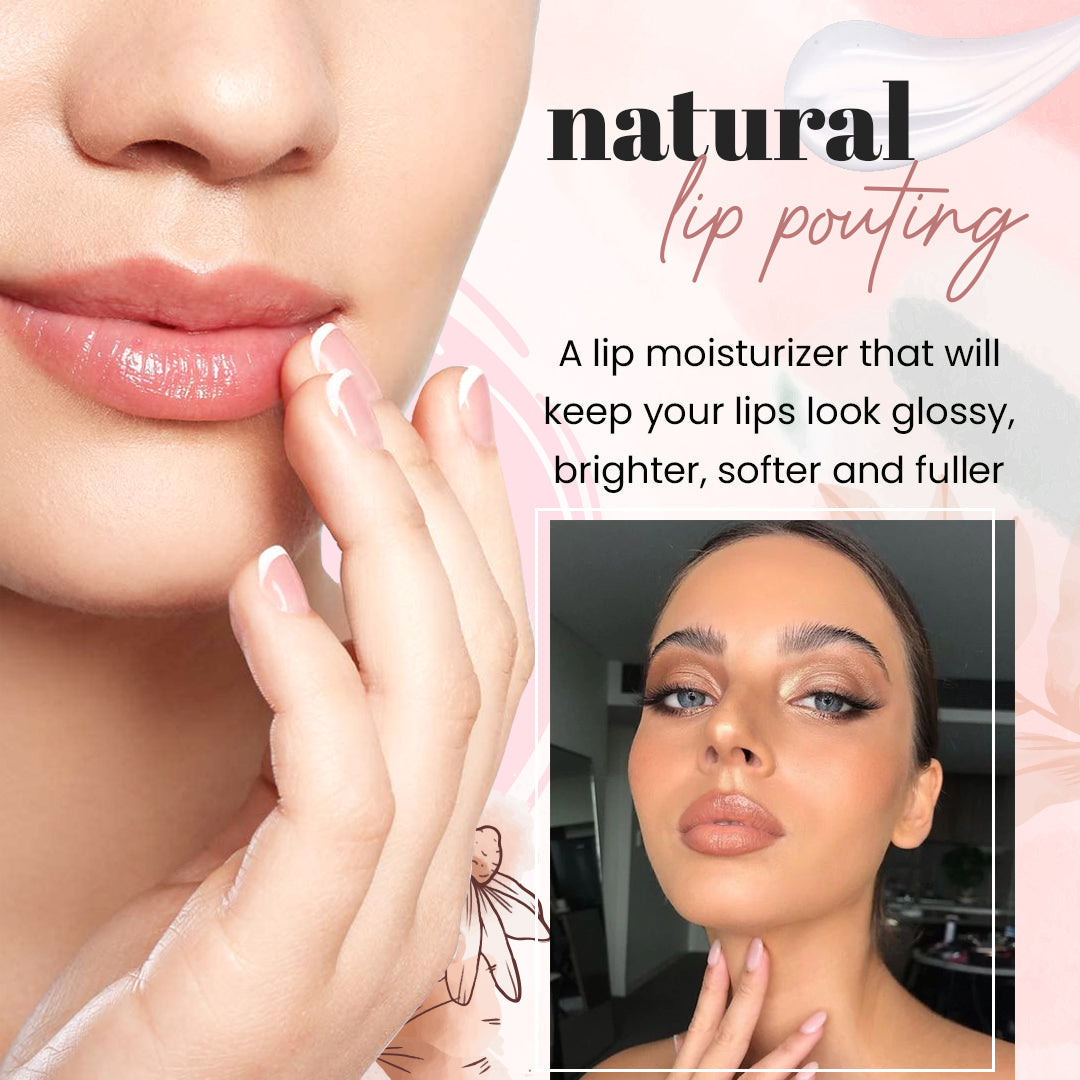 natural
lip pouting

A lip moisturizer that will keep your lips look glossy, brighter, softer and fuller