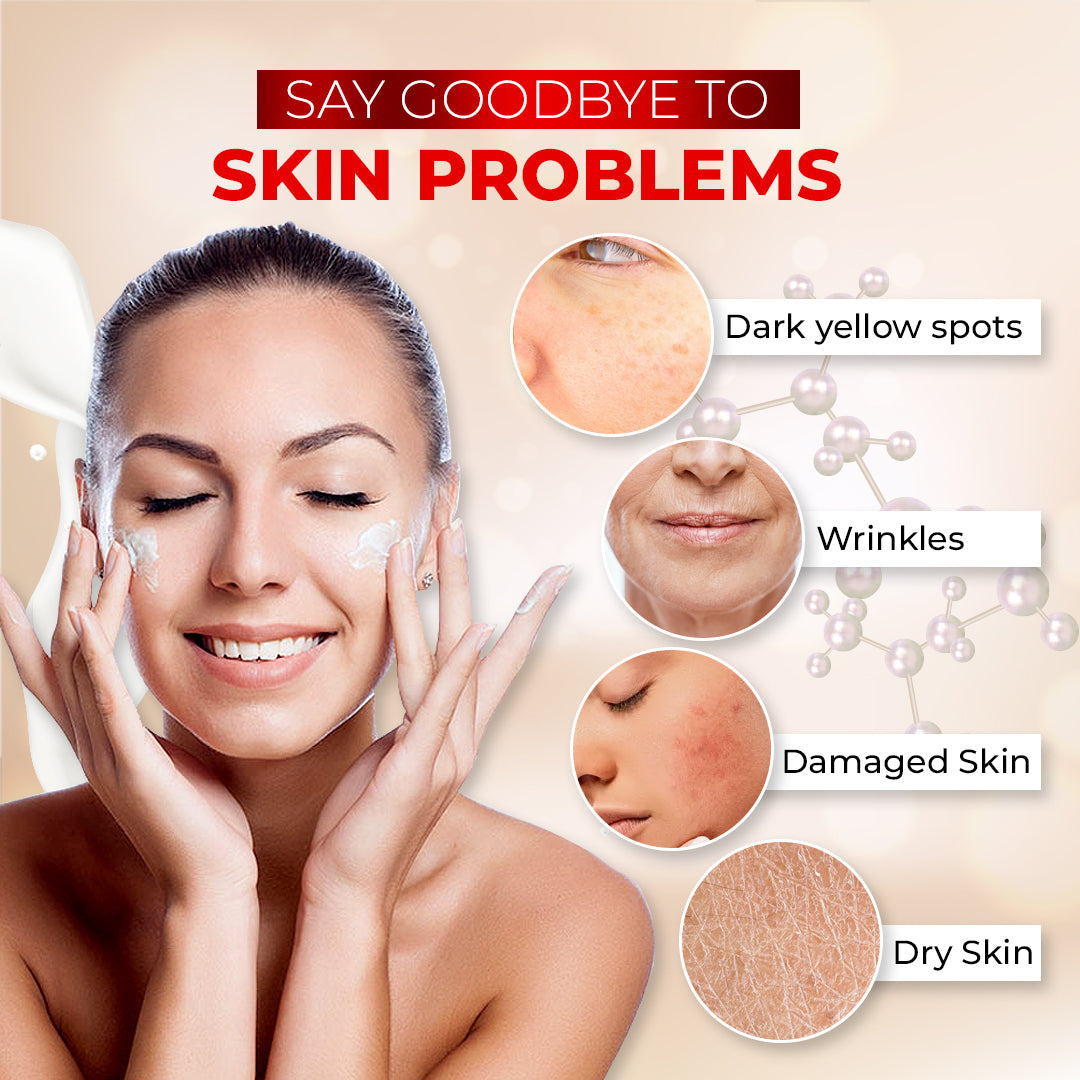 SAY GOODBYE TO
SKIN PROBLEMS

Dark yellow spots

Wrinkles

Damaged Skin

Dry Skin