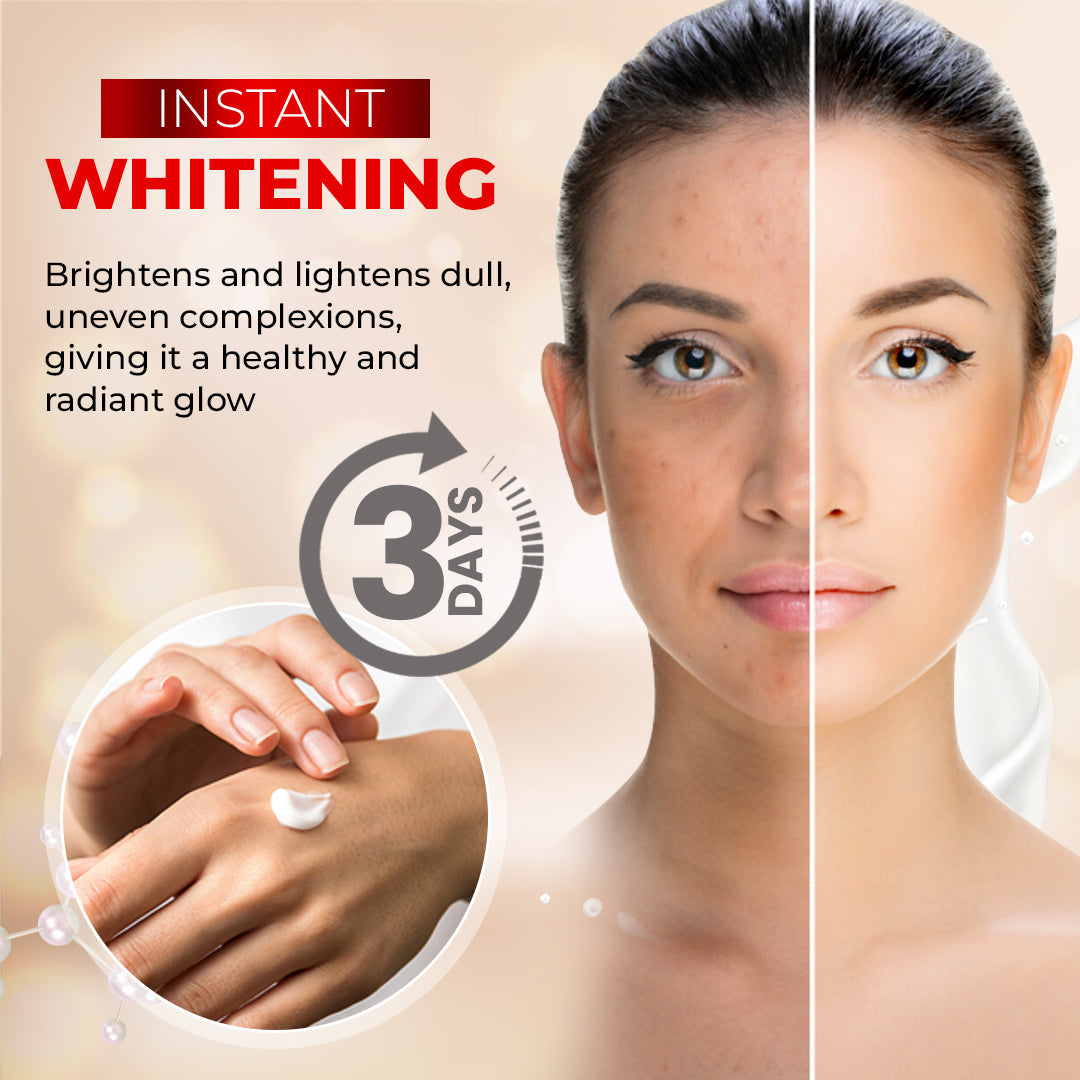 INSTANT
WHITENING

Brightens and lightens dull, uneven complexions, giving it a healthy and radiant glow

3 DAYS